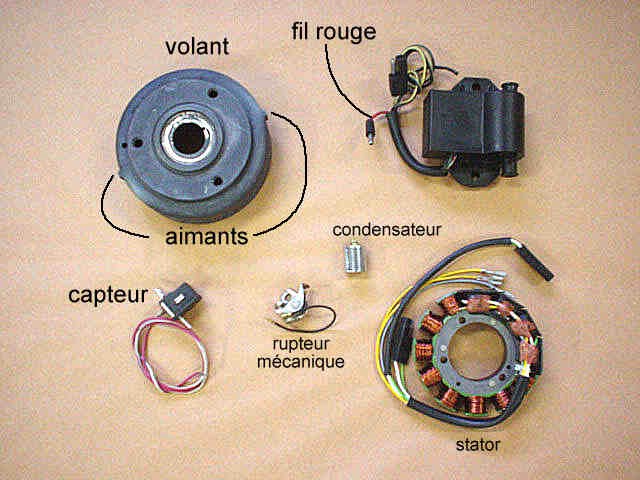 volant

fil rouge

aimants

condensateur

capteur

rupteur mécanique

stator